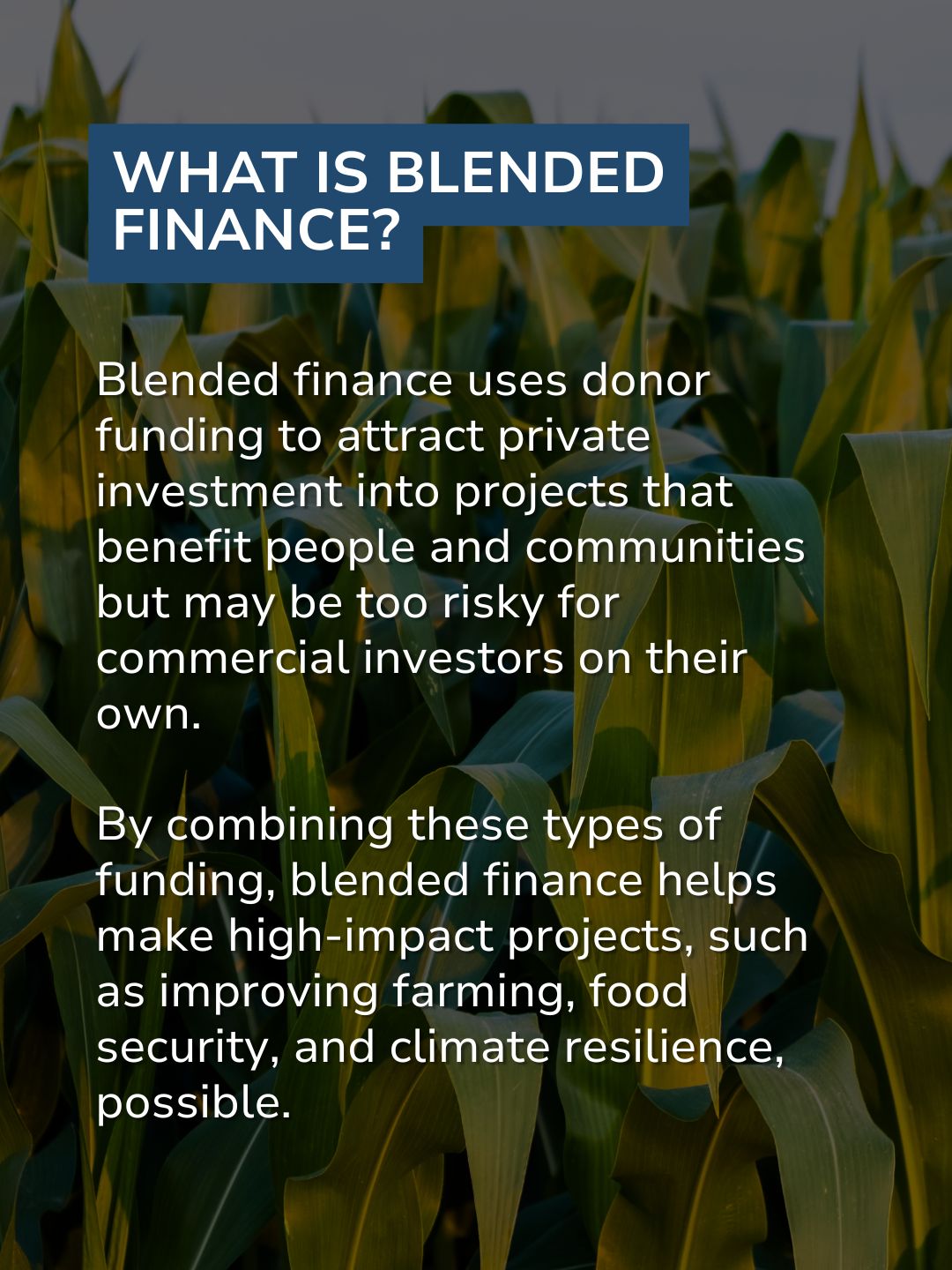 WHAT IS BLENDED FINANCE?

Blended finance uses donor funding to attract private investment into projects that benefit people and communities but may be too risky for commercial investors on their own.

By combining these types of funding, blended finance helps make high-impact projects, such as improving farming, food security, and climate resilience, possible.